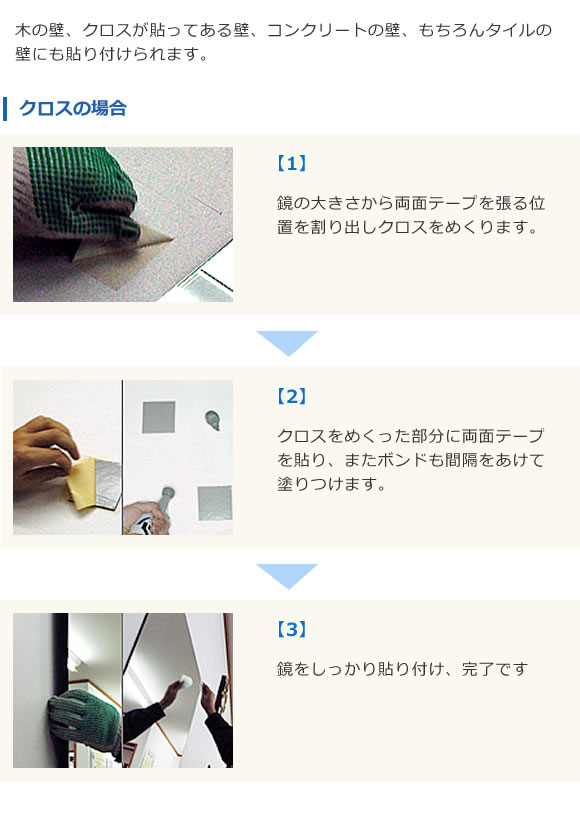 木の壁、クロスが貼ってある壁、コンクリートの壁、もちろんタイルの壁にも貼り付けられます。

クロスの場合

【1】

鏡の大きさから両面テープを張る位置を割り出しクロスをめくります。

【2】

クロスをめくった部分に両面テープを貼り、またボンドも間隔をあけて塗りつけます。

【3】

鏡をしっかり貼り付け、完了です