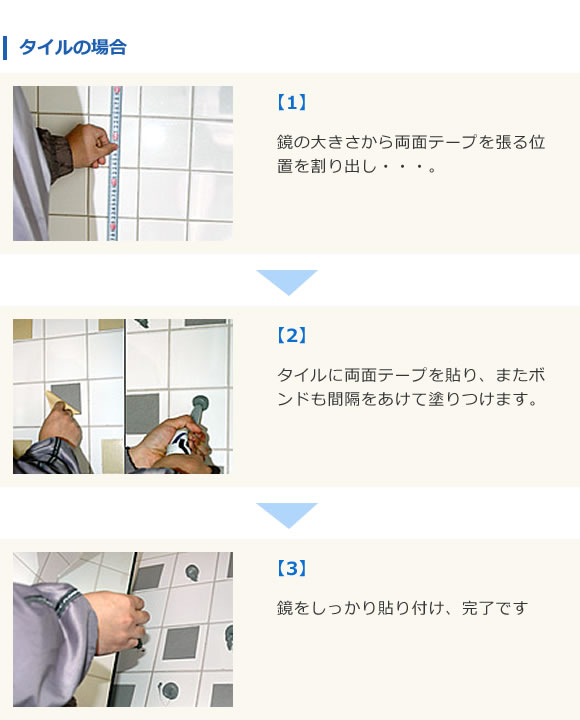 タイルの場合

【1】

鏡の大きさから両面テープを張る位置を割り出し・・・。

【2】

タイルに両面テープを貼り、またボンドも間隔をあけて塗りつけます。

【3】

鏡をしっかり貼り付け、完了です